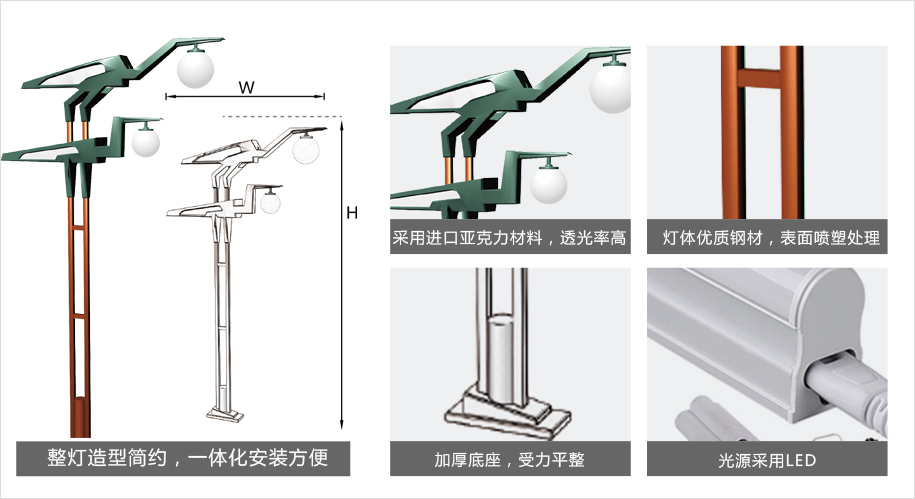 W

H

整灯造型简约，一体化安装方便

采用进口亚克力材料，透光率高

灯体优质钢材，表面喷塑处理

加厚底座，受力平整

光源采用LED