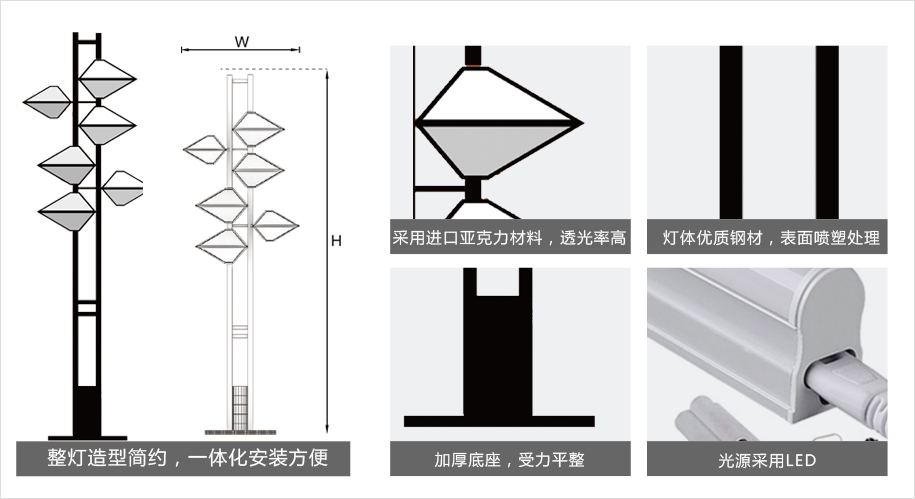 W

H

整灯造型简约，一体化安装方便

采用进口亚克力材料，透光率高

灯体优质钢材，表面喷塑处理

加厚底座，受力平整

光源采用LED